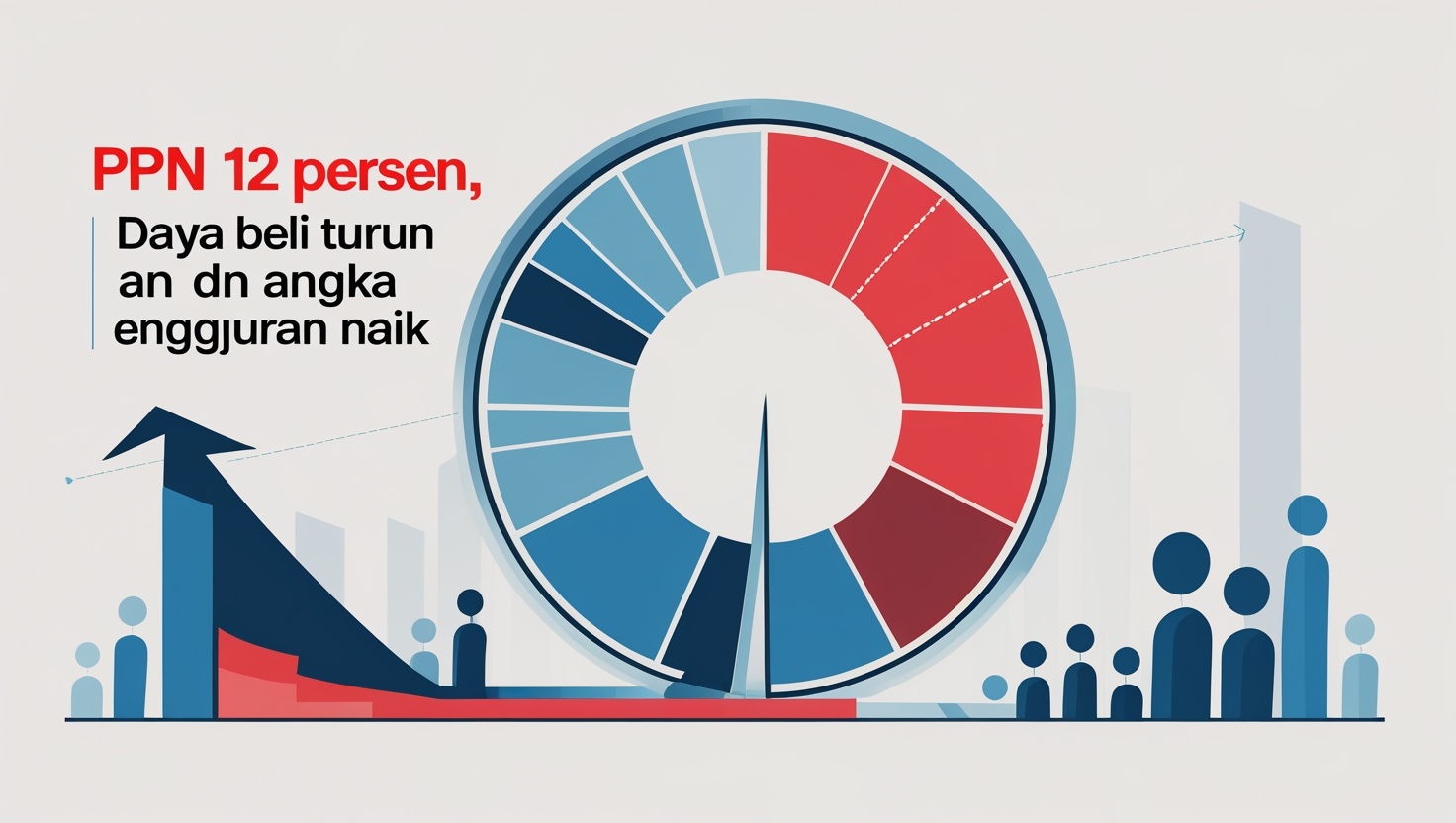 PPN 12 persen,

Daya beli turun an dn angka enggjuran naik