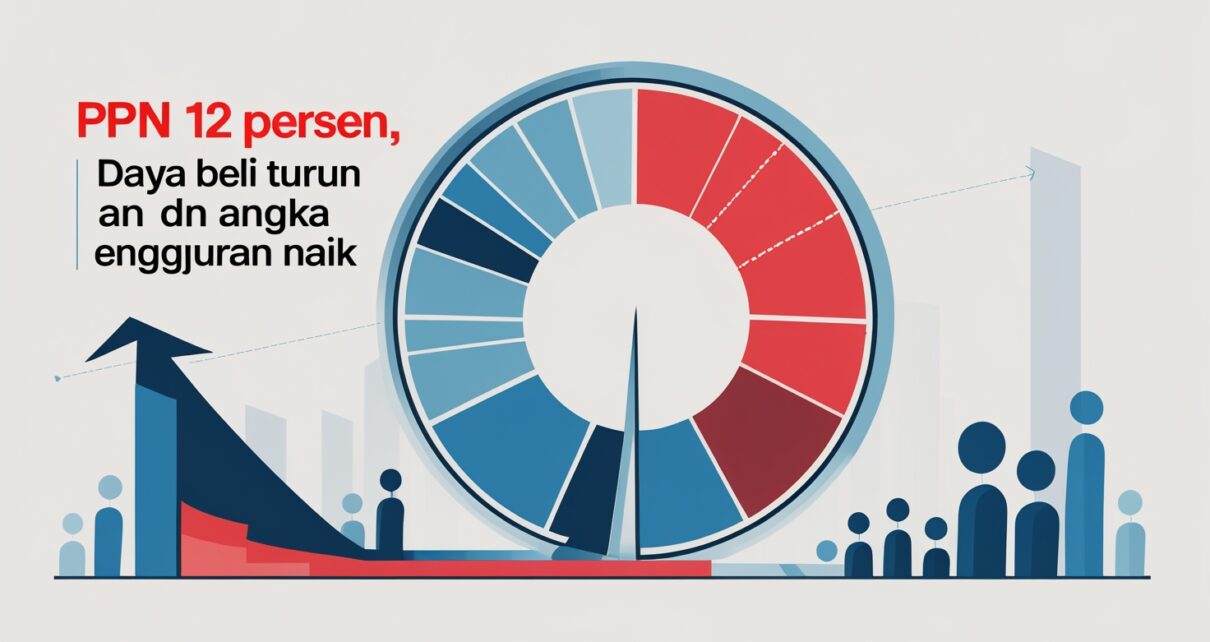 PPN 12 persen,

Daya beli turun an dn angka enggjuran naik